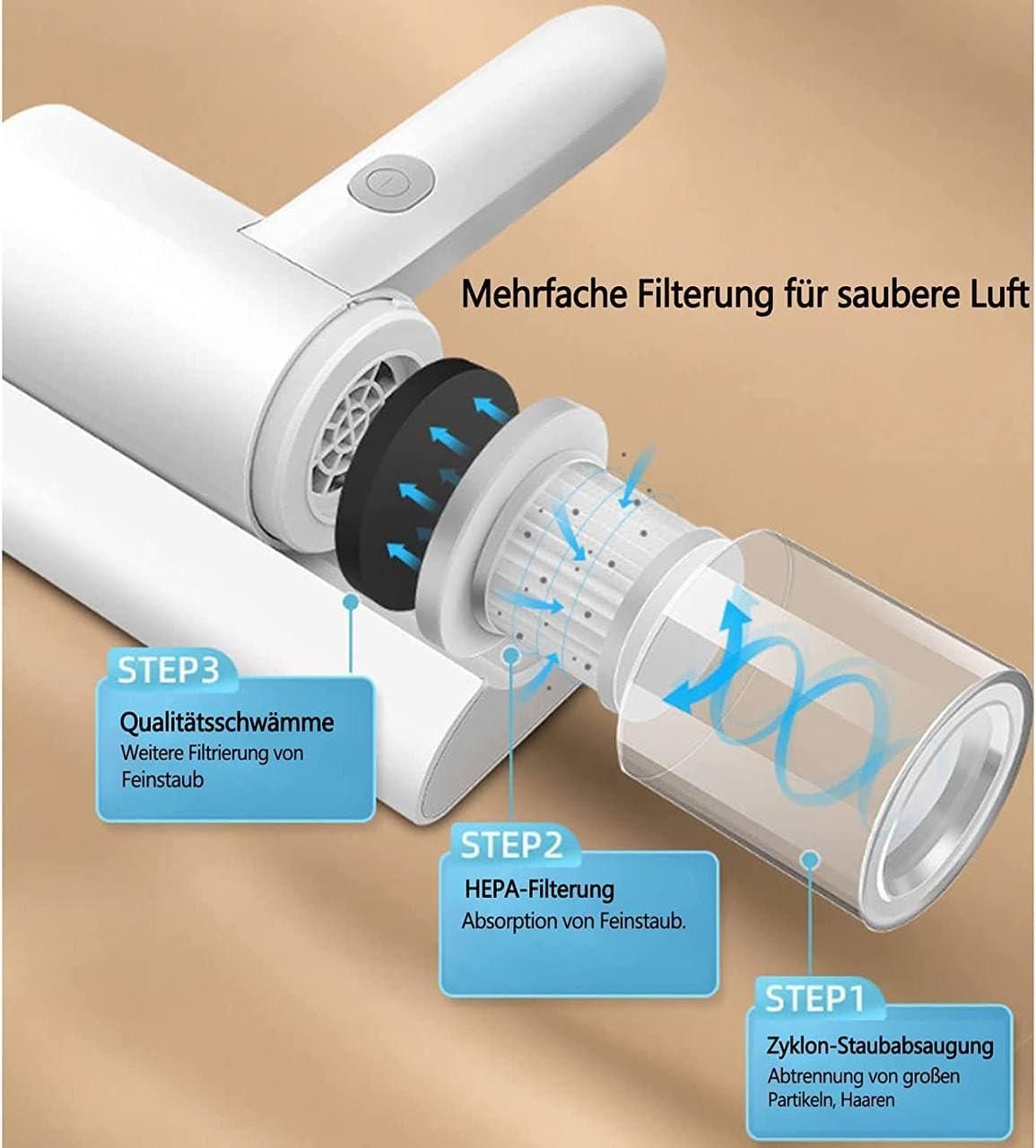 Mehrfache Filterung für saubere Luft

STEP3
Qualitätsschwämme
Weitere Filtrierung von Feinstaub

STEP2
HEPA-Filterung
Absorption von Feinstaub.

STEP1
Zyklon-Staubabsaugung
Abtrennung von großen Partikeln, Haaren