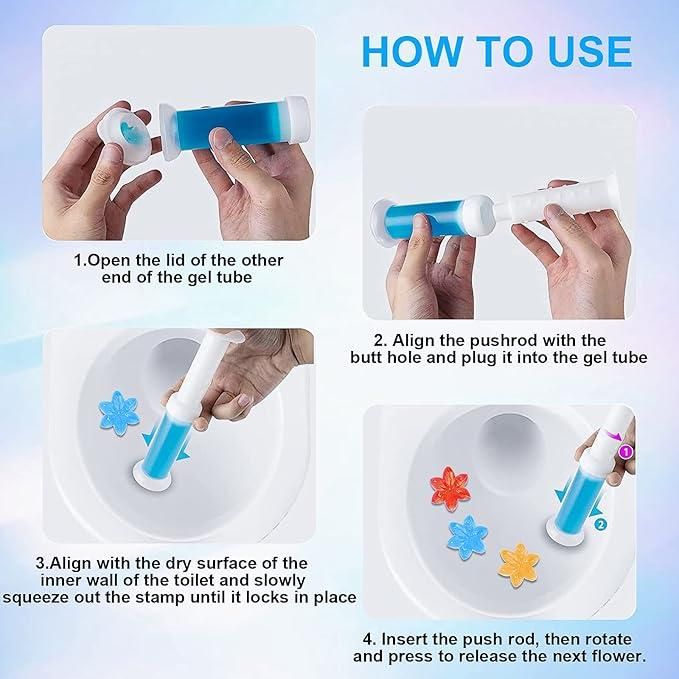 HOW TO USE

1.Open the lid of the other end of the gel tube

2. Align the pushrod with the butt hole and plug it into the gel tube

3.Align with the dry surface of the inner wall of the toilet and slowly squeeze out the stamp until it locks in place

1

2

4. Insert the push rod, then rotate and press to release the next flower.